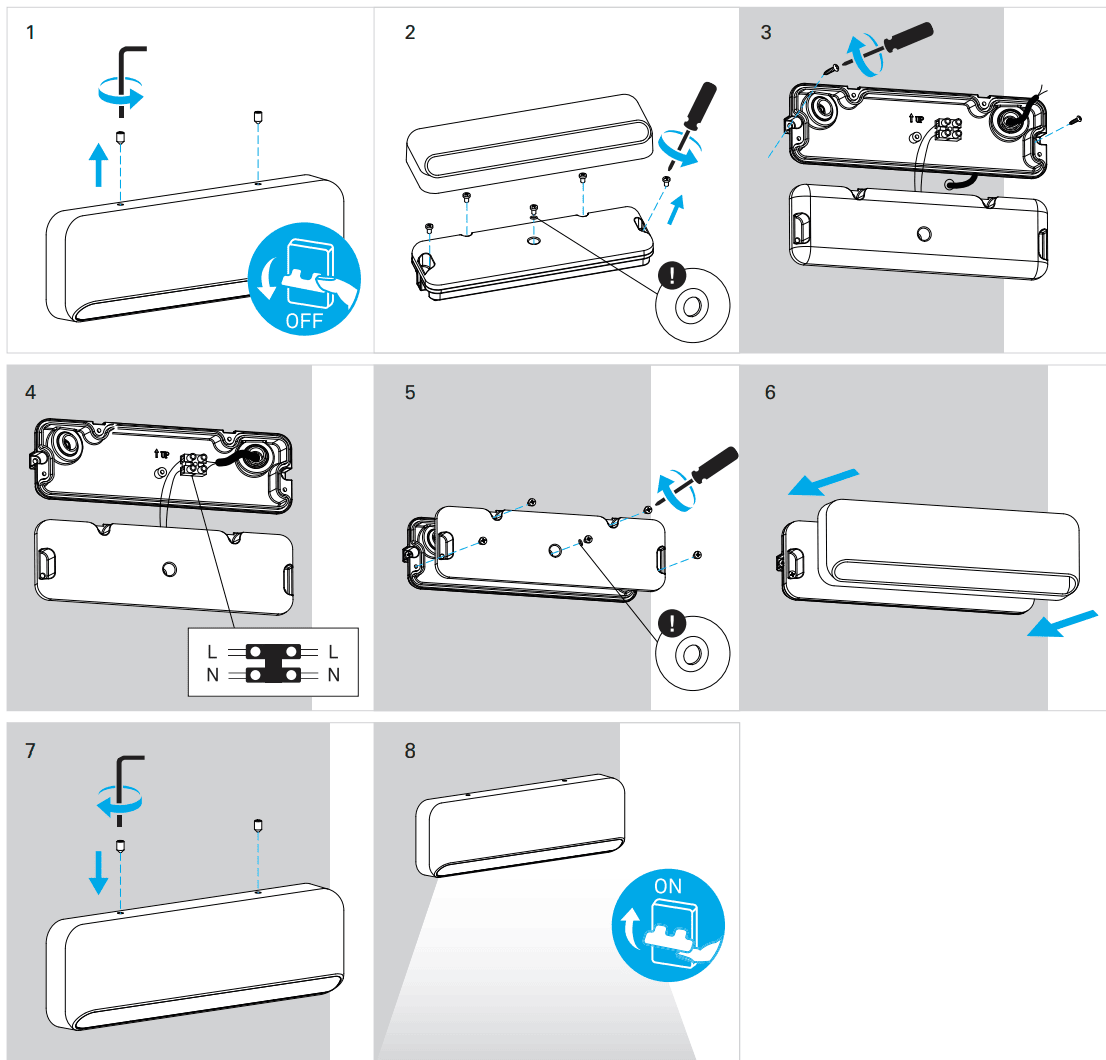 1

OFF

2

!

3

4

L L
N N

5

!

6

7

8

ON